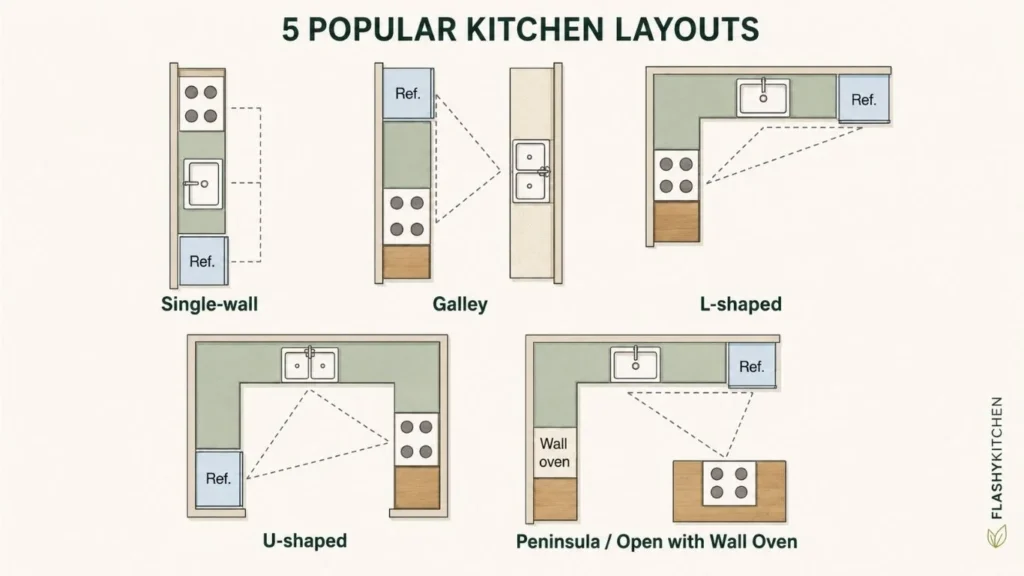 5 POPULAR KITCHEN LAYOUTS

Ref.

Single-wall

Ref.

Galley

Ref.

L-shaped

Ref.

U-shaped

Ref.

Wall oven

Peninsula / Open with Wall Oven

FLASHYKITCHEN